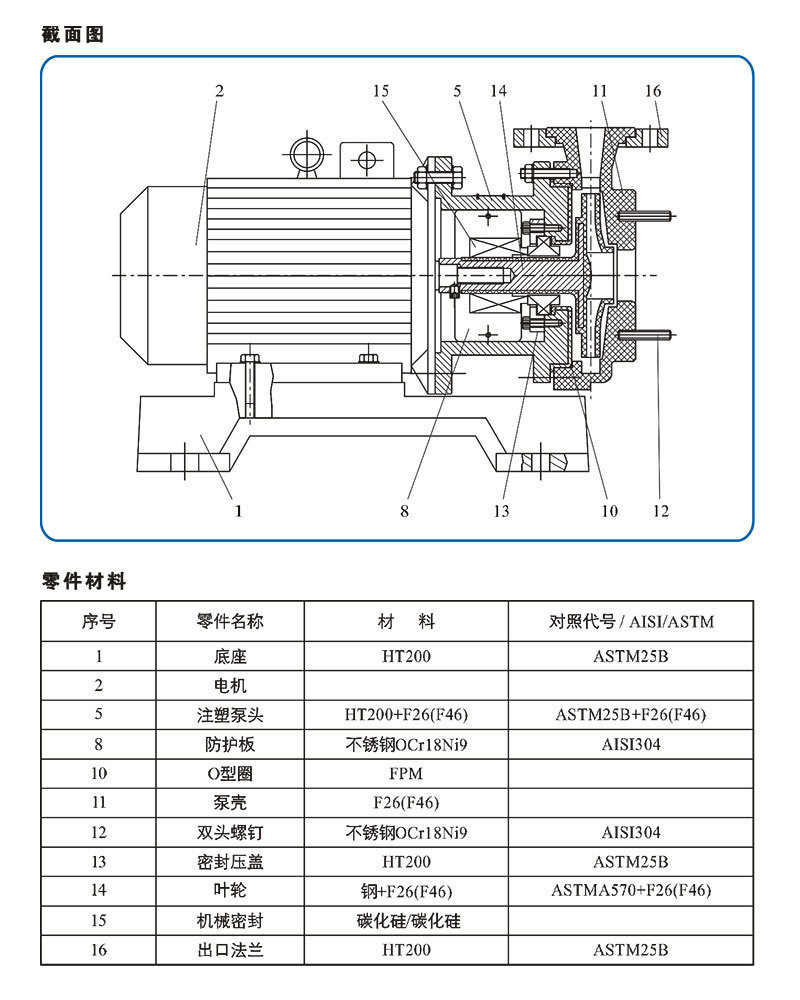 截面图

2
15
5
14
11
16
1
8
13
10
12

零件材料

| 序号 | 零件名称 | 材　料 | 对照代号 / AISI/ASTM |
|---|---|---|---|
| 1 | 底座 | HT200 | ASTM25B |
| 2 | 电机 | | |
| 5 | 注塑泵头 | HT200+F26(F46) | ASTM25B+F26(F46) |
| 8 | 防护板 | 不锈钢OCr18Ni9 | AISI304 |
| 10 | O型圈 | FPM | |
| 11 | 泵壳 | F26(F46) | |
| 12 | 双头螺钉 | 不锈钢OCr18Ni9 | AISI304 |
| 13 | 密封压盖 | HT200 | ASTM25B |
| 14 | 叶轮 | 钢+F26(F46) | ASTMA570+F26(F46) |
| 15 | 机械密封 | 碳化硅/碳化硅 | |
| 16 | 出口法兰 | HT200 | ASTM25B |