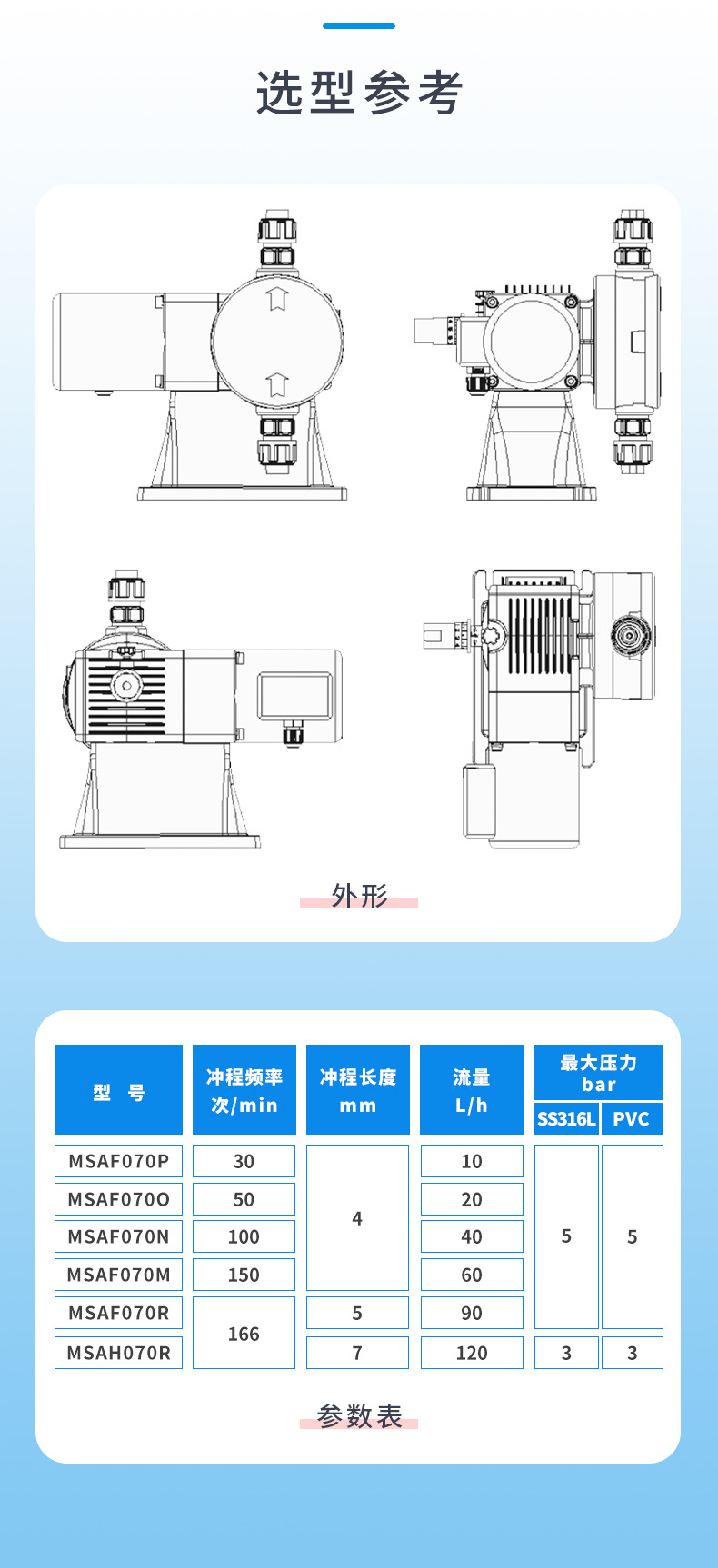 选型参考

外形

| 型 号 | 冲程频率 次/min | 冲程长度 mm | 流量 L/h | 最大压力 bar SS316L | 最大压力 bar PVC |
|---|---|---|---|---|---|
| MSAF070P | 30 | 4 | 10 | 5 | 5 |
| MSAF070O | 50 | 4 | 20 | 5 | 5 |
| MSAF070N | 100 | 4 | 40 | 5 | 5 |
| MSAF070M | 150 | 4 | 60 | 5 | 5 |
| MSAF070R | 166 | 5 | 90 | 5 | 5 |
| MSAH070R | 166 | 7 | 120 | 3 | 3 |

参数表